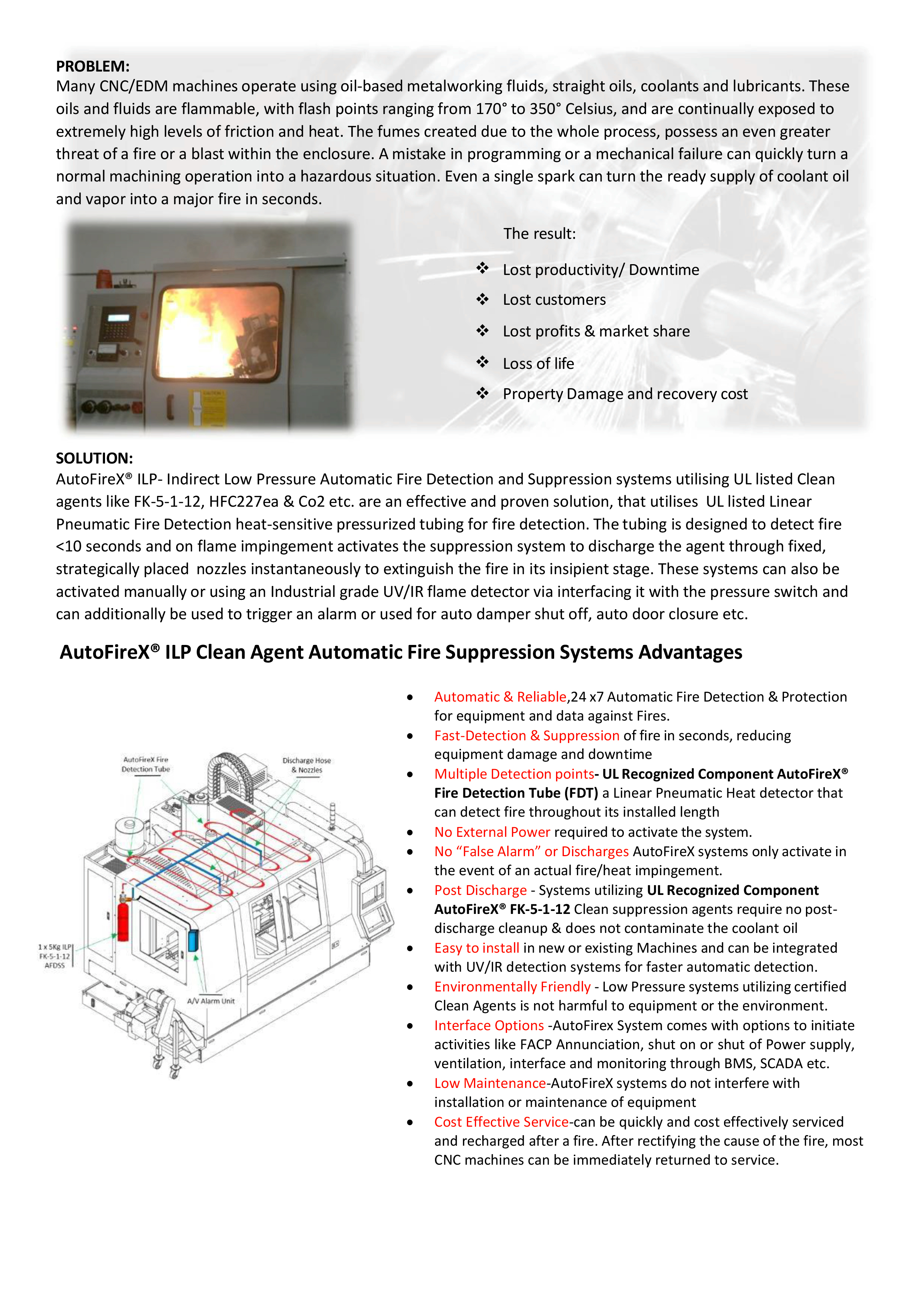 PROBLEM:
Many CNC/EDM machines operate using oil-based metalworking fluids, straight oils, coolants and lubricants. These oils and fluids are flammable, with flash points ranging from 170° to 350° Celsius, and are continually exposed to extremely high levels of friction and heat. The fumes created due to the whole process, possess an even greater threat of a fire or a blast within the enclosure. A mistake in programming or a mechanical failure can quickly turn a normal machining operation into a hazardous situation. Even a single spark can turn the ready supply of coolant oil and vapor into a major fire in seconds.

The result:

❖ Lost productivity/ Downtime
❖ Lost customers
❖ Lost profits & market share
❖ Loss of life
❖ Property Damage and recovery cost

SOLUTION:
AutoFireX® ILP- Indirect Low Pressure Automatic Fire Detection and Suppression systems utilising UL listed Clean agents like FK-5-1-12, HFC227ea & Co2 etc. are an effective and proven solution, that utilises UL listed Linear Pneumatic Fire Detection heat-sensitive pressurized tubing for fire detection. The tubing is designed to detect fire <10 seconds and on flame impingement activates the suppression system to discharge the agent through fixed, strategically placed nozzles instantaneously to extinguish the fire in its insipient stage. These systems can also be activated manually or using an Industrial grade UV/IR flame detector via interfacing it with the pressure switch and can additionally be used to trigger an alarm or used for auto damper shut off, auto door closure etc.

AutoFireX® ILP Clean Agent Automatic Fire Suppression Systems Advantages

AutoFireX Fire Detection Tube
Discharge Hose & Nozzles
1 x 5Kg ILP FK-5-1-12 AFDSS
A/V Alarm Unit

• Automatic & Reliable,24 x7 Automatic Fire Detection & Protection for equipment and data against Fires.
• Fast-Detection & Suppression of fire in seconds, reducing equipment damage and downtime
• Multiple Detection points- UL Recognized Component AutoFireX® Fire Detection Tube (FDT) a Linear Pneumatic Heat detector that can detect fire throughout its installed length
• No External Power required to activate the system.
• No “False Alarm” or Discharges AutoFireX systems only activate in the event of an actual fire/heat impingement.
• Post Discharge - Systems utilizing UL Recognized Component AutoFireX® FK-5-1-12 Clean suppression agents require no post-discharge cleanup & does not contaminate the coolant oil
• Easy to install in new or existing Machines and can be integrated with UV/IR detection systems for faster automatic detection.
• Environmentally Friendly - Low Pressure systems utilizing certified Clean Agents is not harmful to equipment or the environment.
• Interface Options -AutoFirex System comes with options to initiate activities like FACP Annunciation, shut on or shut of Power supply, ventilation, interface and monitoring through BMS, SCADA etc.
• Low Maintenance-AutoFireX systems do not interfere with installation or maintenance of equipment
• Cost Effective Service-can be quickly and cost effectively serviced and recharged after a fire. After rectifying the cause of the fire, most CNC machines can be immediately returned to service.